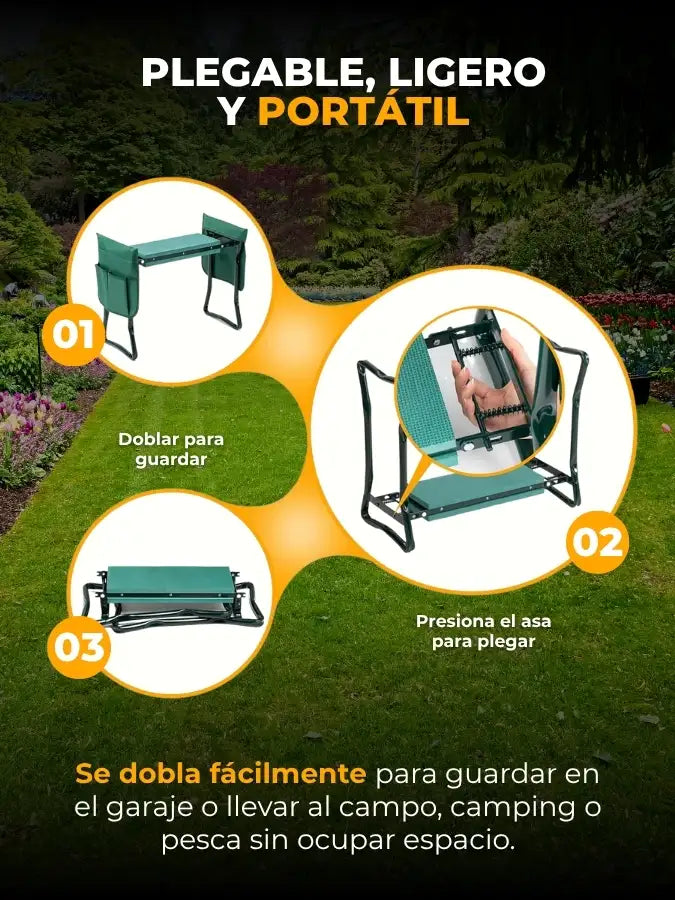 PLEGABLE, LIGERO Y PORTÁTIL

01

Doblar para guardar

02

Presiona el asa para plegar

03

Se dobla fácilmente para guardar en el garaje o llevar al campo, camping o pesca sin ocupar espacio.