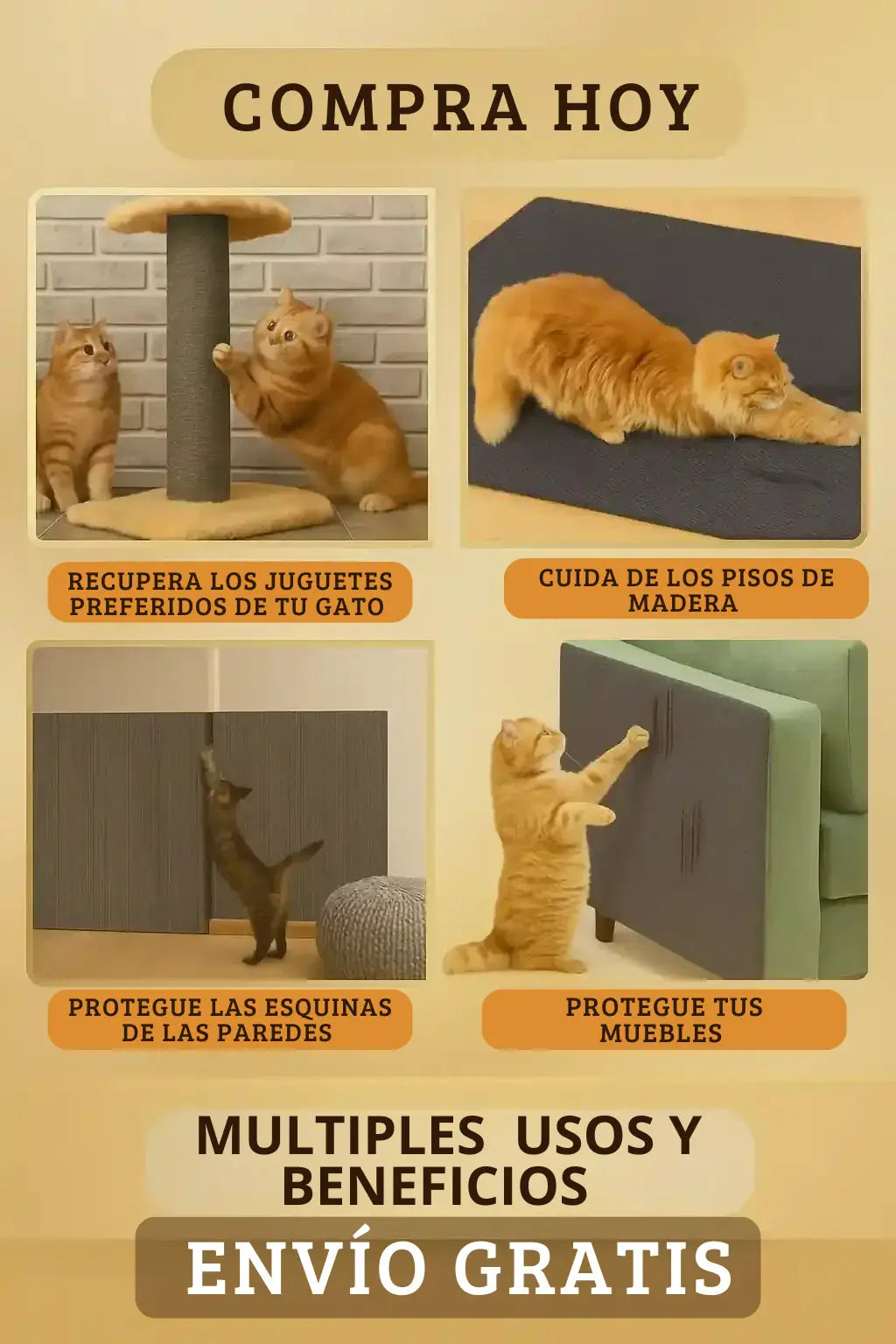 COMPRA HOY

RECUPERA LOS JUGUETES PREFERIDOS DE TU GATO

CUIDA DE LOS PISOS DE MADERA

PROTEGUE LAS ESQUINAS DE LAS PAREDES

PROTEGUE TUS MUEBLES

MULTIPLES USOS Y BENEFICIOS

ENVÍO GRATIS