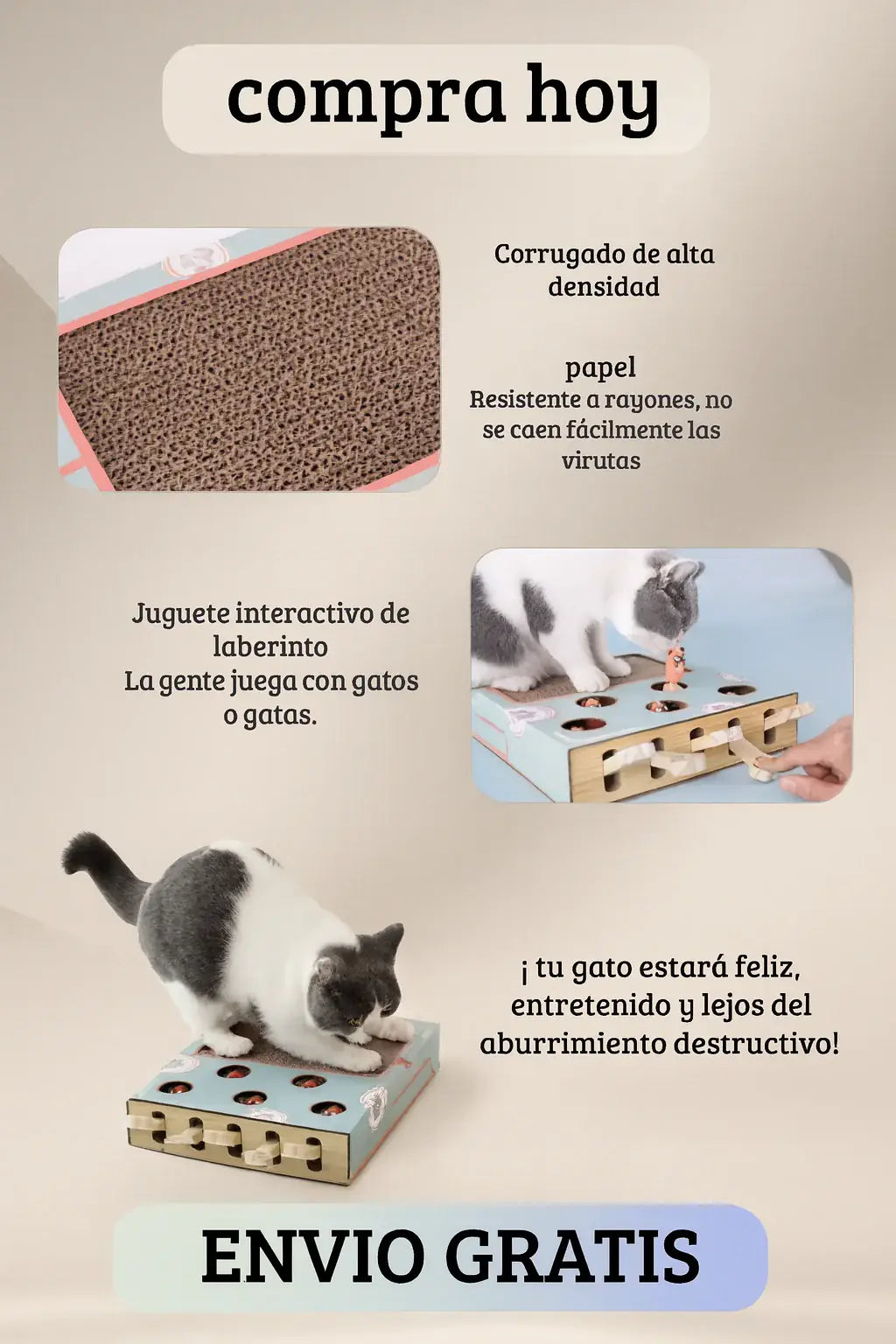 compra hoy

Corrugado de alta densidad

papel
Resistente a rayones, no se caen fácilmente las virutas

Juguete interactivo de laberinto
La gente juega con gatos o gatas.

¡ tu gato estará feliz, entretenido y lejos del aburrimiento destructivo!

ENVIO GRATIS