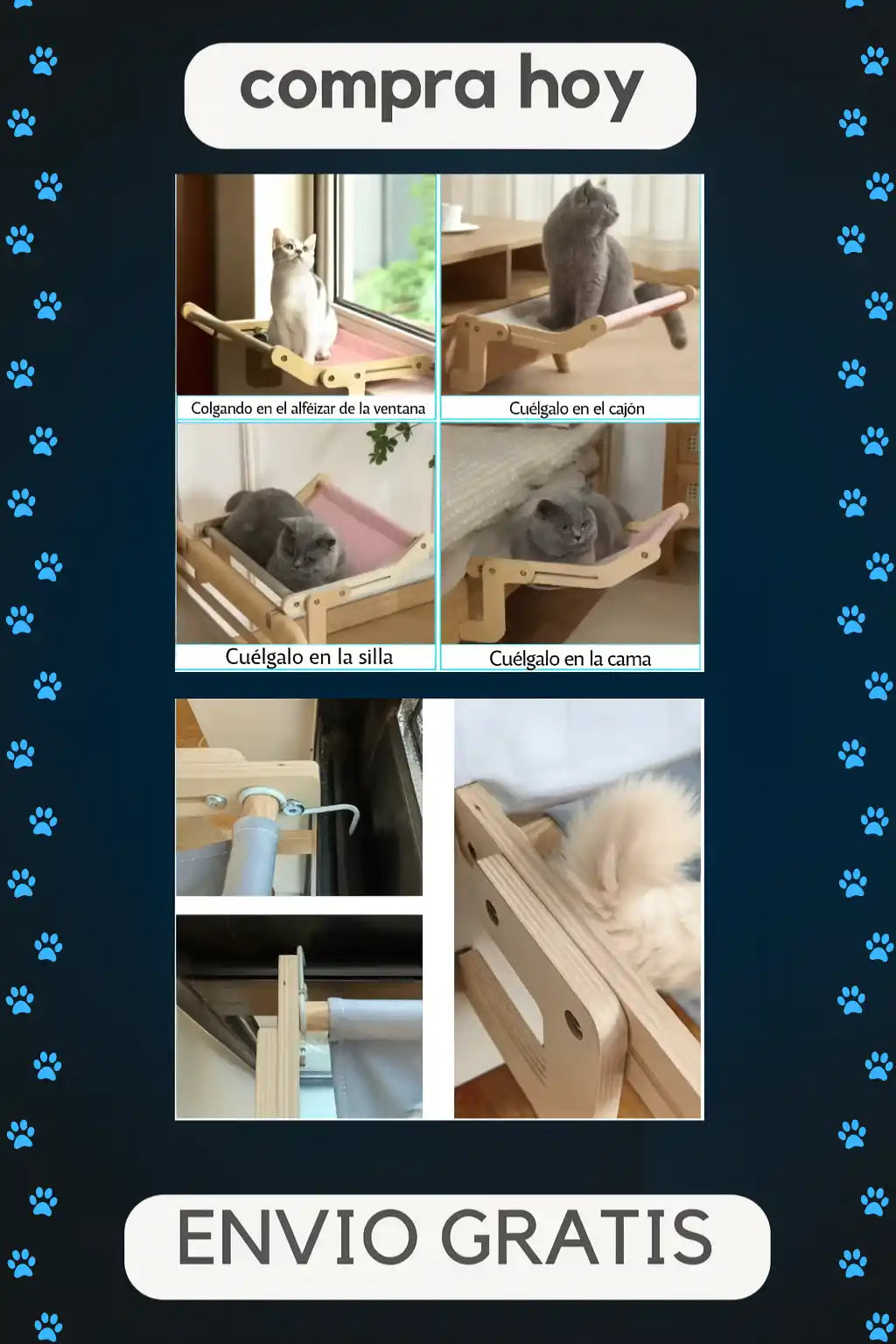 compra hoy

Colgando en el alféizar de la ventana

Cuélgalo en el cajón

Cuélgalo en la silla

Cuélgalo en la cama

ENVIO GRATIS