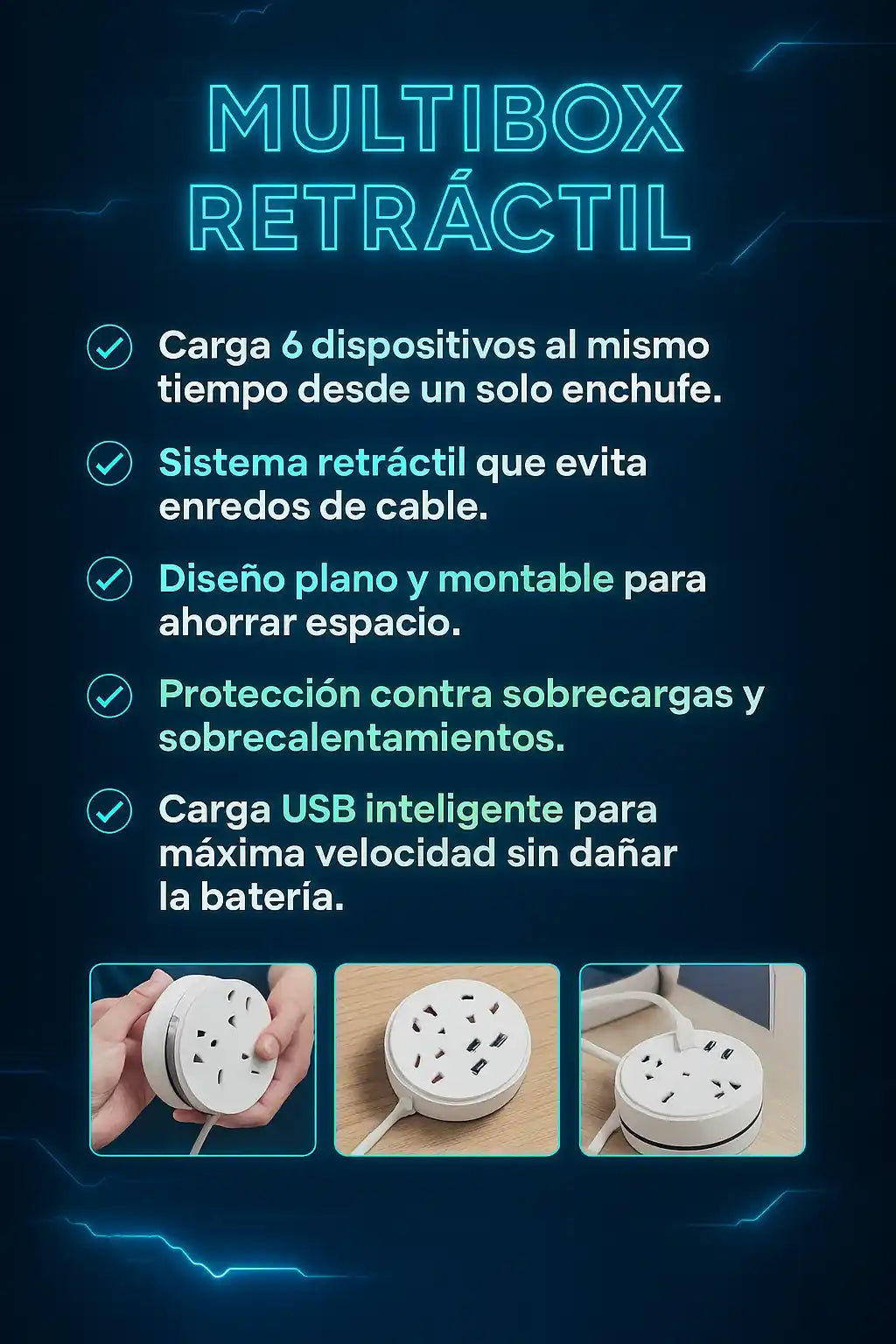 MULTIBOX RETRÁCTIL

Carga 6 dispositivos al mismo tiempo desde un solo enchufe.

Sistema retráctil que evita enredos de cable.

Diseño plano y montable para ahorrar espacio.

Protección contra sobrecargas y sobrecalentamientos.

Carga USB inteligente para máxima velocidad sin dañar la batería.