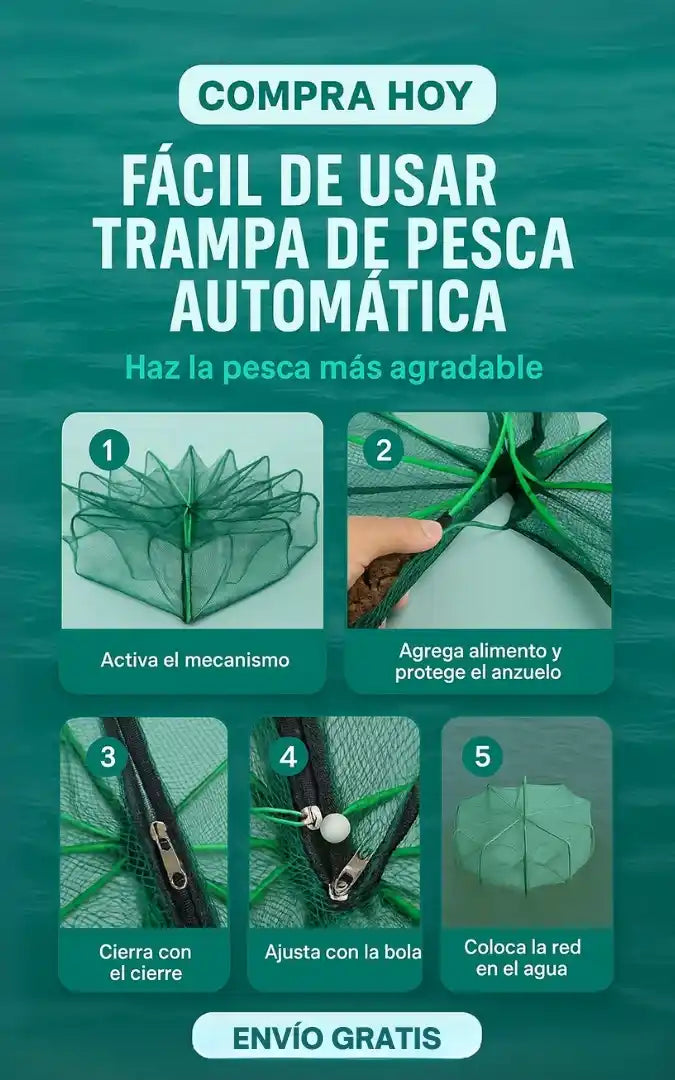 COMPRA HOY

FÁCIL DE USAR TRAMPA DE PESCA AUTOMÁTICA

Haz la pesca más agradable

1

Activa el mecanismo

2

Agrega alimento y protege el anzuelo

3

Cierra con el cierre

4

Ajusta con la bola

5

Coloca la red en el agua

ENVÍO GRATIS