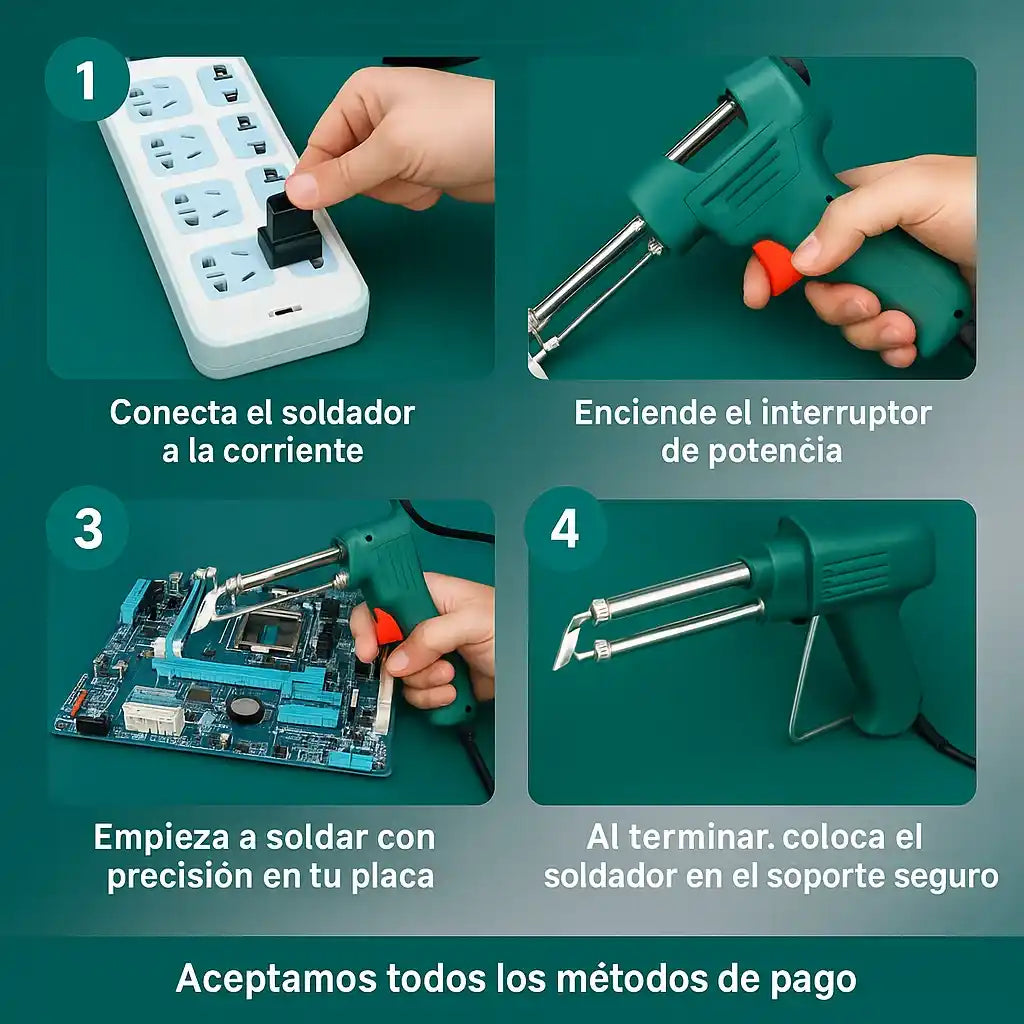 1

Conecta el soldador a la corriente

Enciende el interruptor de potencia

3

Empieza a soldar con precisión en tu placa

4

Al terminar. coloca el soldador en el soporte seguro

Aceptamos todos los métodos de pago