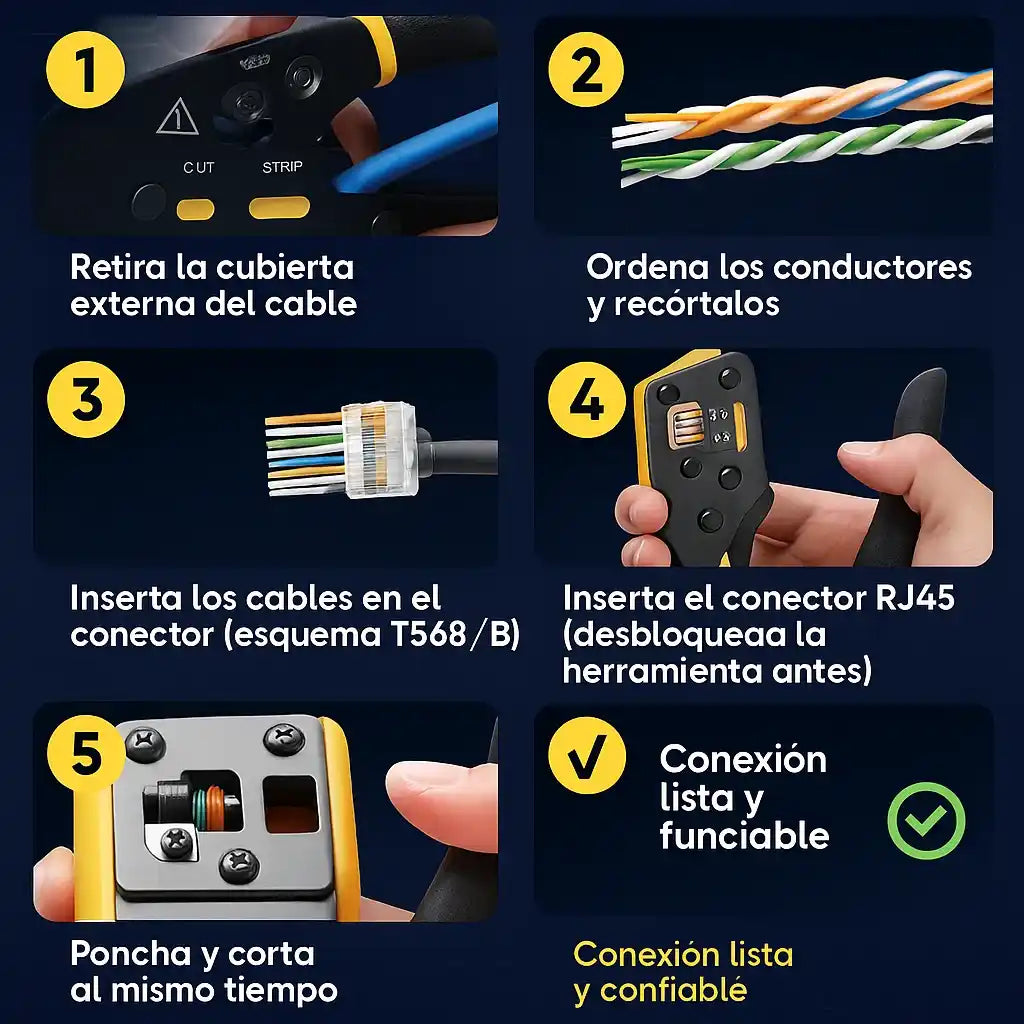 1

CUT STRIP

Retira la cubierta externa del cable

2

Ordena los conductores y recórtalos

3

Inserta los cables en el conector (esquema T568/B)

4

Inserta el conector RJ45 (desbloqueaa la herramienta antes)

5

Poncha y corta al mismo tiempo

Conexión lista y funciable

Conexión lista y confiablé