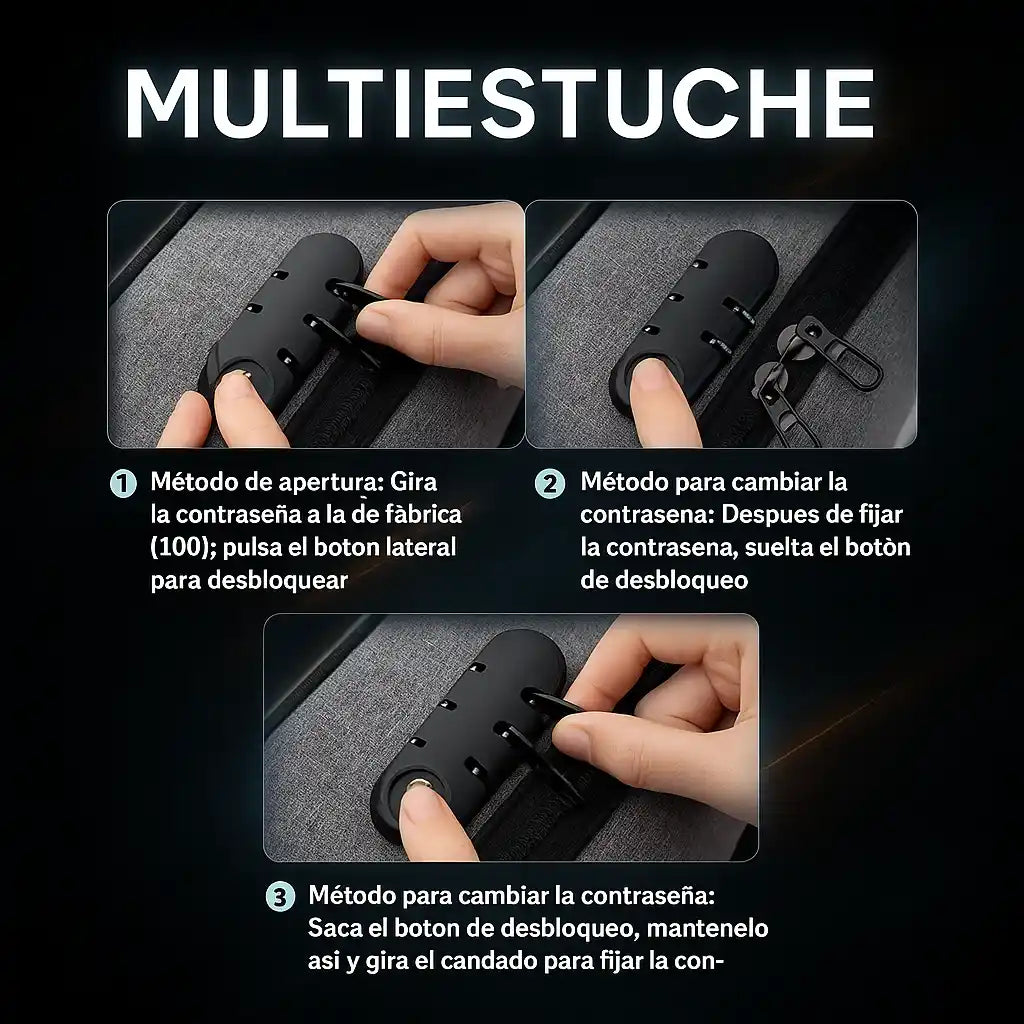 MULTIESTUCHE

1 Método de apertura: Gira la contraseña a la de fàbrica (100); pulsa el boton lateral para desbloquear

2 Método para cambiar la contrasena: Despues de fijar la contrasena, suelta el botòn de desbloqueo

3 Método para cambiar la contraseña: Saca el boton de desbloqueo, mantenelo asi y gira el candado para fijar la con-